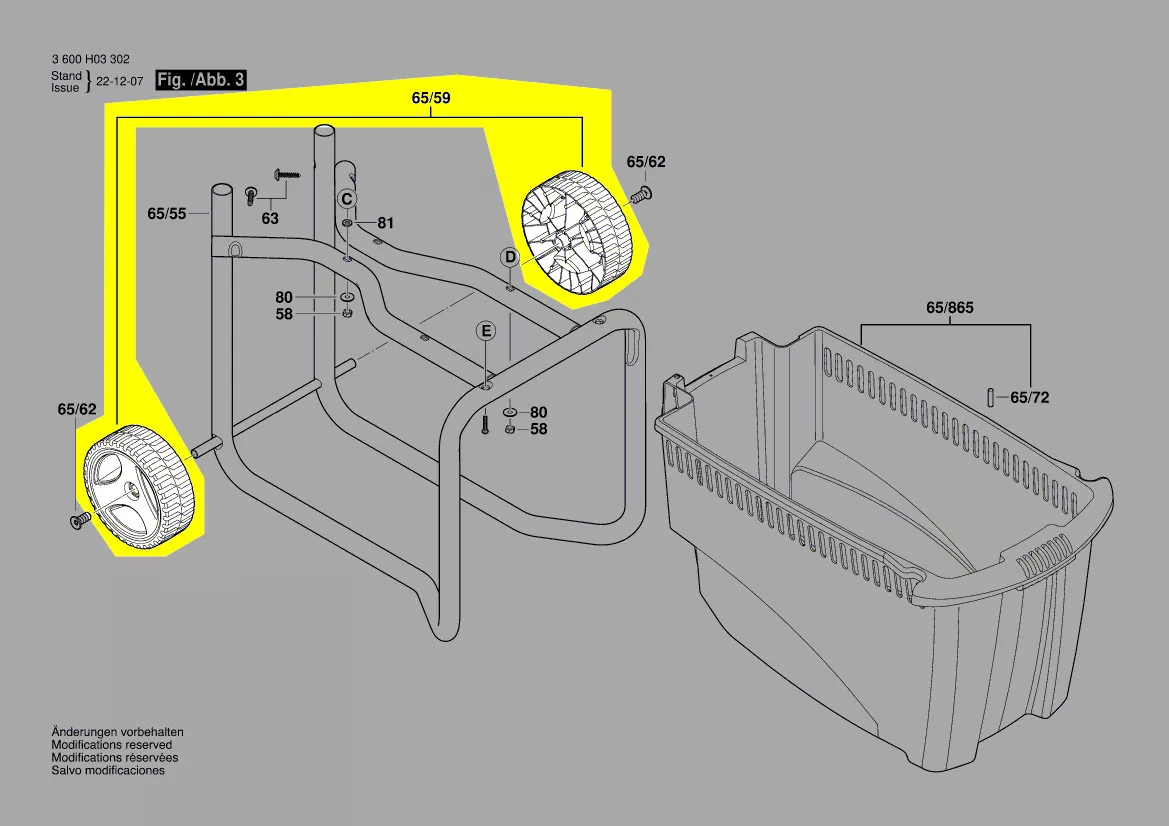 3 600 H03 302
Stand
Issue } 22-12-07
Fig. /Abb. 3

65/59
65/62
65/55
63
C
81
D
80
58
E
80
58
65/62
65/865
65/72

Änderungen vorbehalten
Modifications reserved
Modifications réservées
Salvo modificaciones